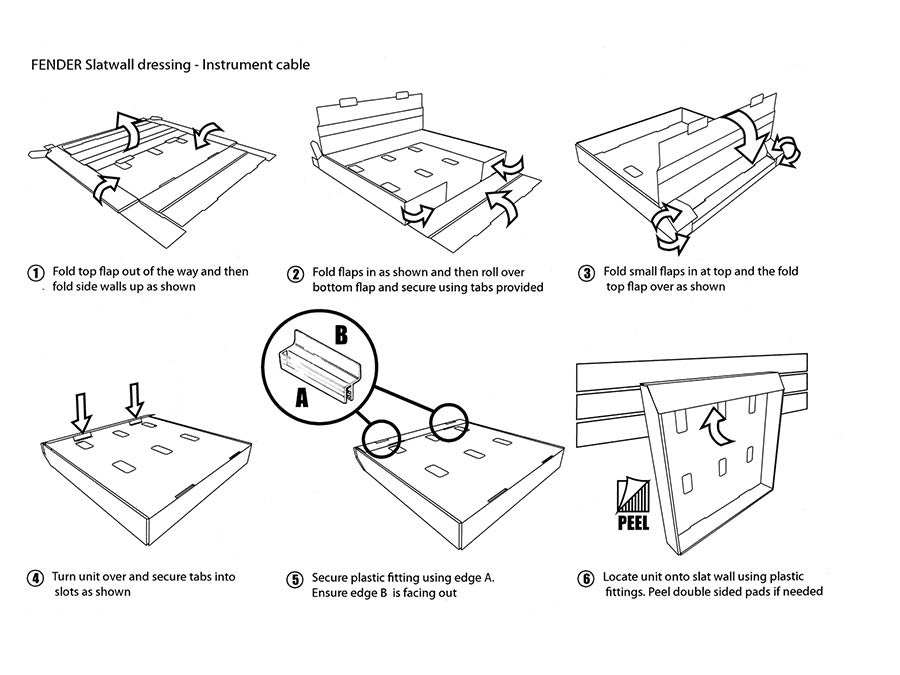 FENDER Slatwall dressing - Instrument cable

1 Fold top flap out of the way and then fold side walls up as shown

2 Fold flaps in as shown and then roll over bottom flap and secure using tabs provided

3 Fold small flaps in at top and the fold top flap over as shown

B

A

PEEL

4 Turn unit over and secure tabs into slots as shown

5 Secure plastic fitting using edge A. Ensure edge B is facing out

6 Locate unit onto slat wall using plastic fittings. Peel double sided pads if needed