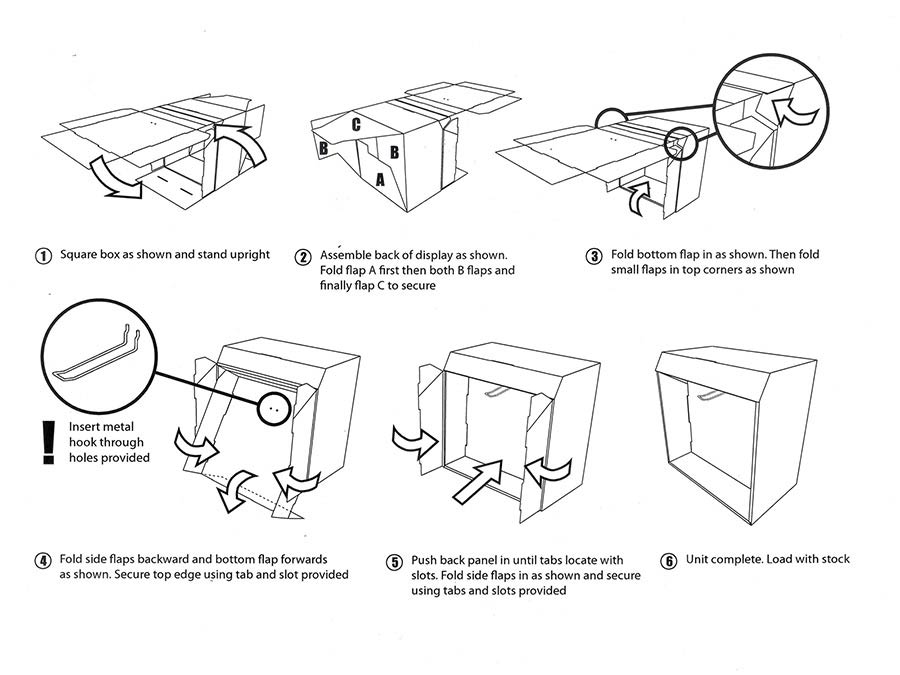 C
B
B
A

1 Square box as shown and stand upright

2 Assemble back of display as shown. Fold flap A first then both B flaps and finally flap C to secure

3 Fold bottom flap in as shown. Then fold small flaps in top corners as shown

!
Insert metal hook through holes provided

4 Fold side flaps backward and bottom flap forwards as shown. Secure top edge using tab and slot provided

5 Push back panel in until tabs locate with slots. Fold side flaps in as shown and secure using tabs and slots provided

6 Unit complete. Load with stock