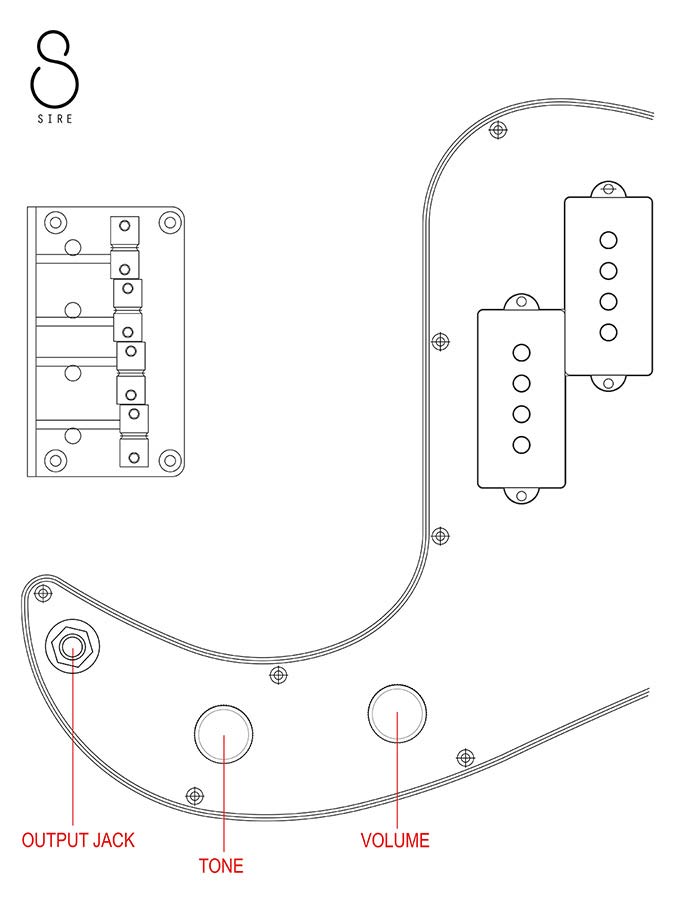 SIRE

OUTPUT JACK

TONE

VOLUME