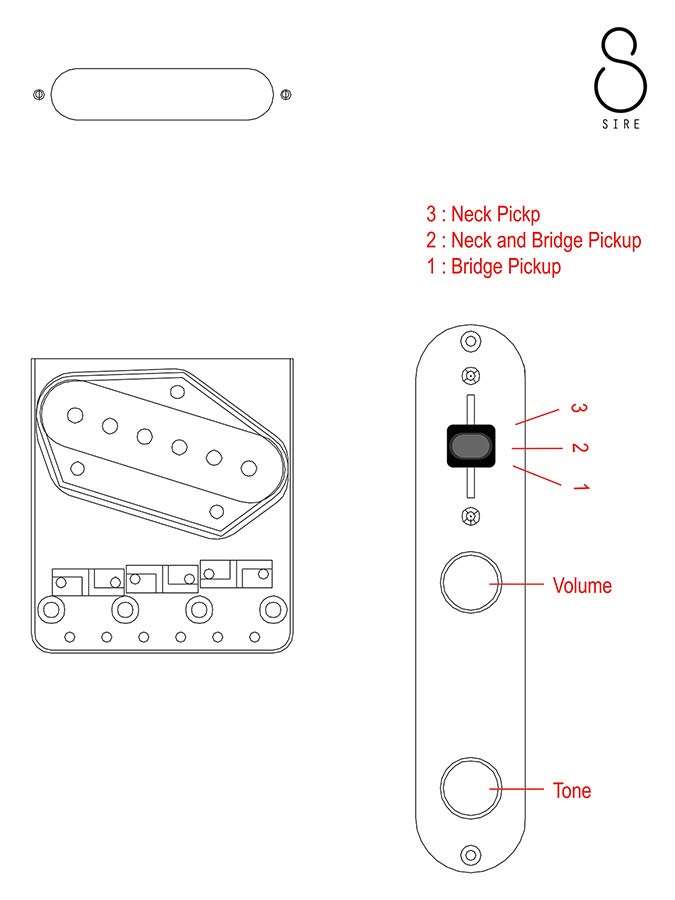 SIRE

3 : Neck Pickp
2 : Neck and Bridge Pickup
1 : Bridge Pickup

3
2
1

Volume

Tone