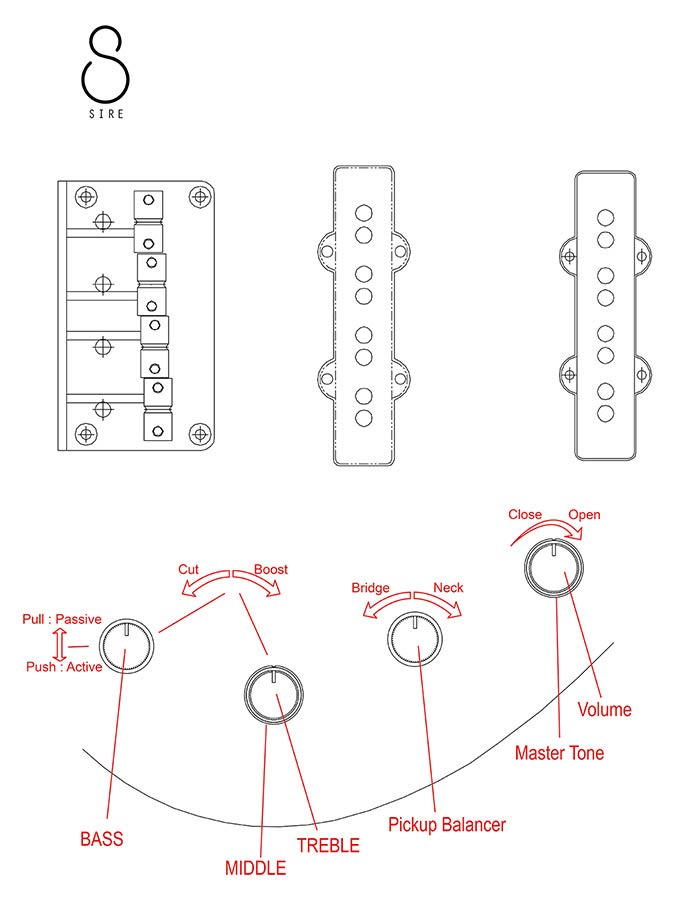 SIRE

Close Open

Cut Boost

Bridge Neck

Pull : Passive

Push : Active

Volume

Master Tone

Pickup Balancer

BASS

TREBLE

MIDDLE