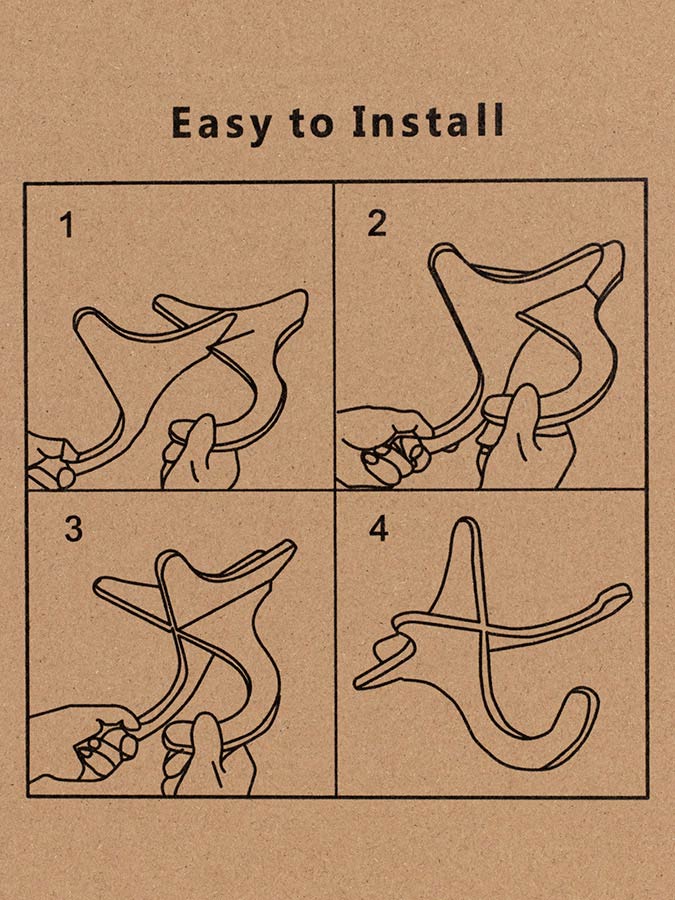 Easy to Install

1

2

3

4